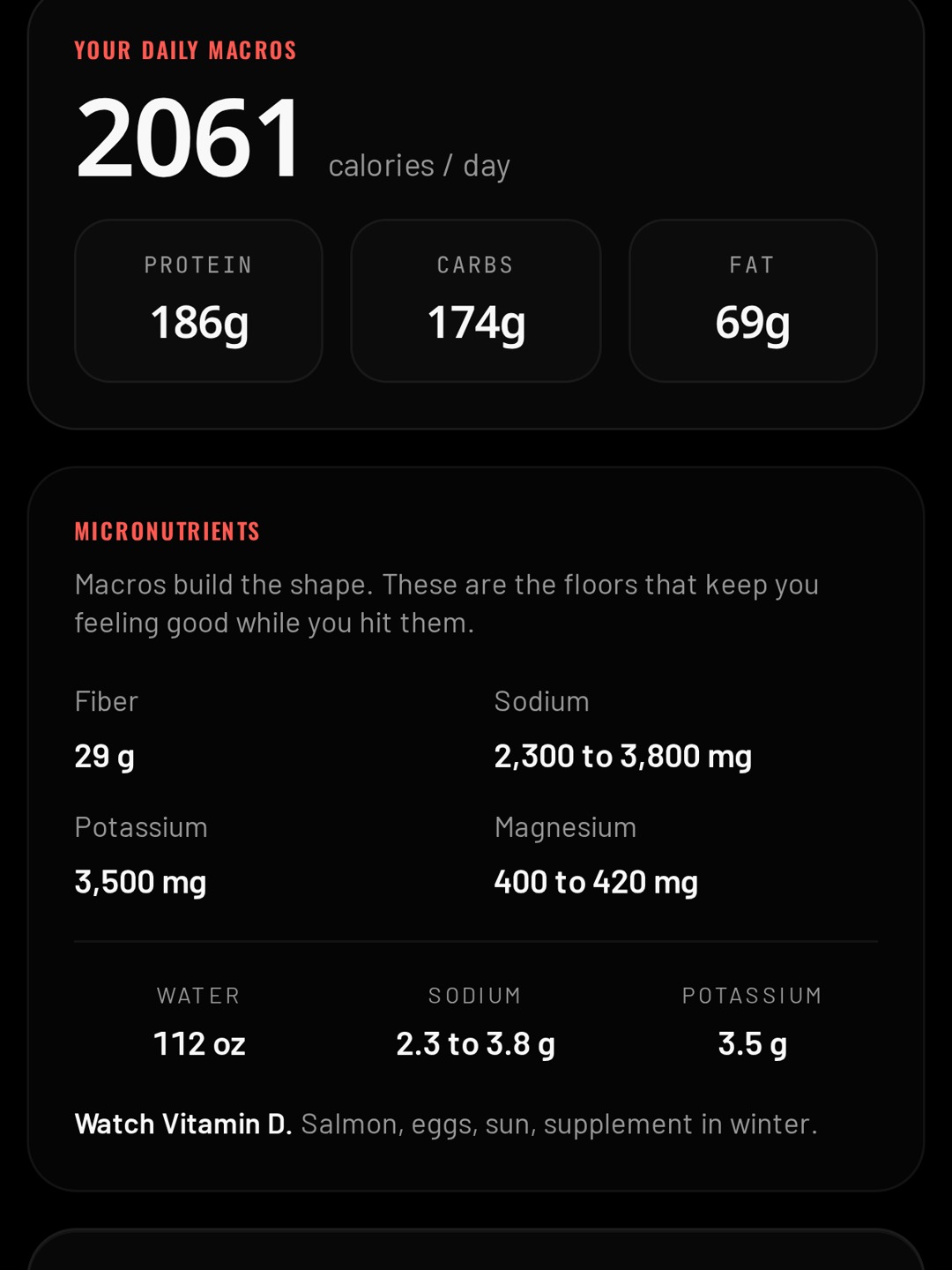 YOUR DAILY MACROS

2061 calories / day

PROTEIN
186g

CARBS
174g

FAT
69g

MICRONUTRIENTS

Macros build the shape. These are the floors that keep you feeling good while you hit them.

Fiber
29 g

Sodium
2,300 to 3,800 mg

Potassium
3,500 mg

Magnesium
400 to 420 mg

WATER
112 oz

SODIUM
2.3 to 3.8 g

POTASSIUM
3.5 g

Watch Vitamin D. Salmon, eggs, sun, supplement in winter.